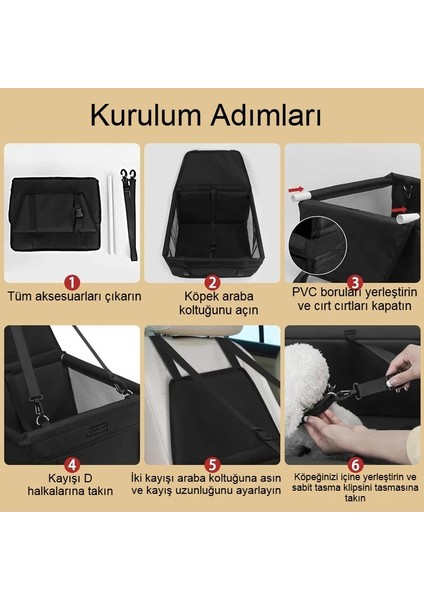 Kurulum Adımları

1
Tüm aksesuarları çıkarın

2
Köpek araba koltuğunu açın

3
PVC boruları yerleştirin ve cırt cırtları kapatın

4
Kayışı D halkalarına takın

5
İki kayışı araba koltuğuna asın ve kayış uzunluğunu ayarlayın

6
Köpeğinizi içine yerleştirin ve sabit tasma klipsini tasmasına takın