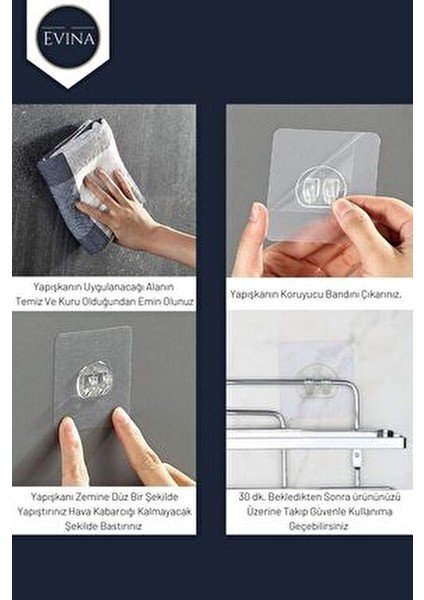 EVINA

Yapışkanın Uygulanacağı Alanın Temiz Ve Kuru Olduğundan Emin Olunuz

Yapışkanın Koruyucu Bandını Çıkarınız.

Yapışkanı Zemine Düz Bir Şekilde Yapıştırınız Hava Kabarcığı Kalmayacak Şekilde Bastırınız

30 dk. Bekledikten Sonra ürününüzü Üzerine Takıp Güvenle Kullanıma Geçebilirsiniz