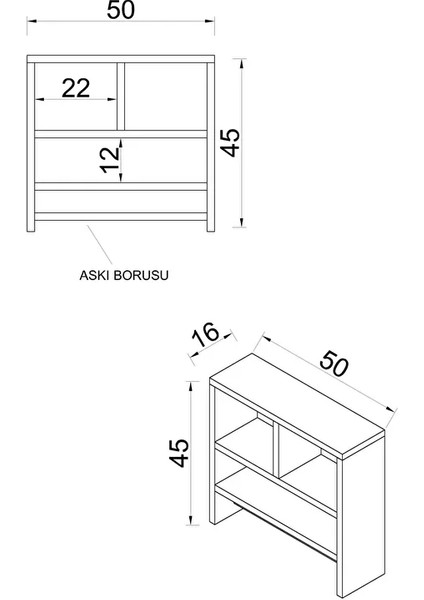 50

22

12

45

ASKI BORUSU

16

50

45