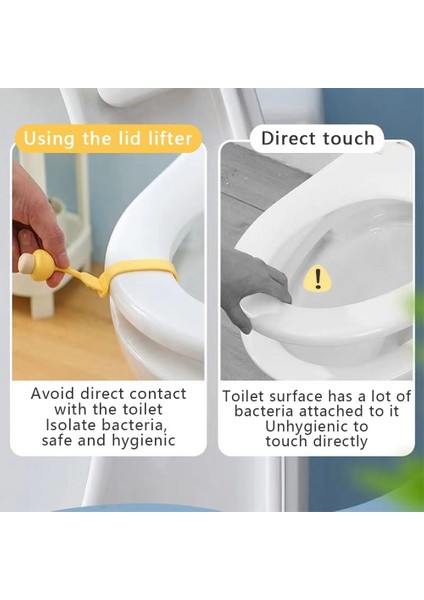 Using the lid lifter

Avoid direct contact with the toilet
Isolate bacteria, safe and hygienic

Direct touch

!

Toilet surface has a lot of bacteria attached to it
Unhygienic to touch directly