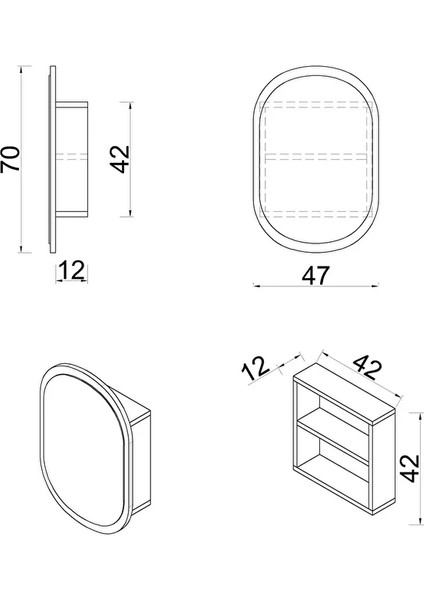 70
42
12
47
12
42
42