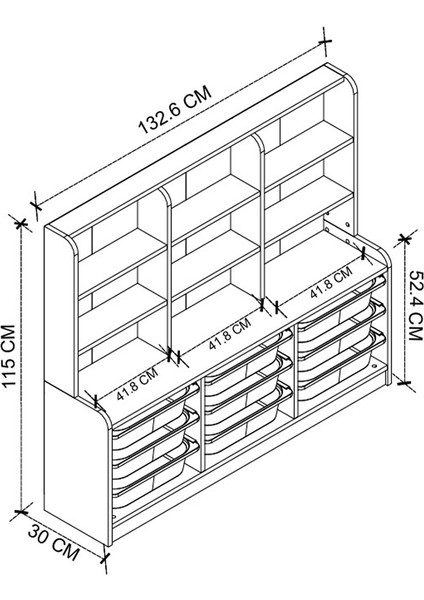 132.6 CM
115 CM
52.4 CM
41.8 CM
41.8 CM
41.8 CM
30 CM