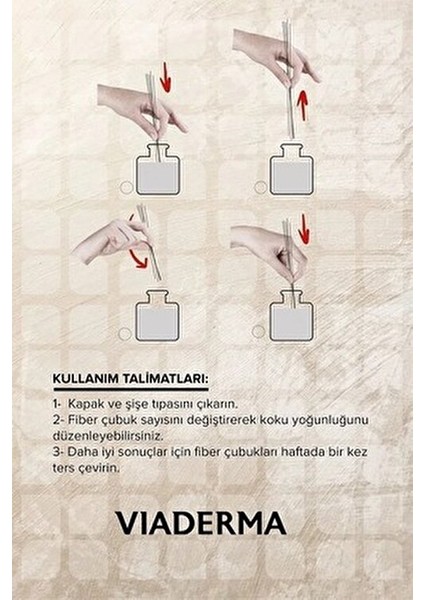 KULLANIM TALİMATLARI:

1- Kapak ve şişe tıpasını çıkarın.
2- Fiber çubuk sayısını değiştirerek koku yoğunluğunu düzenleyebilirsiniz.
3- Daha iyi sonuçlar için fiber çubukları haftada bir kez ters çevirin.

VIADERMA