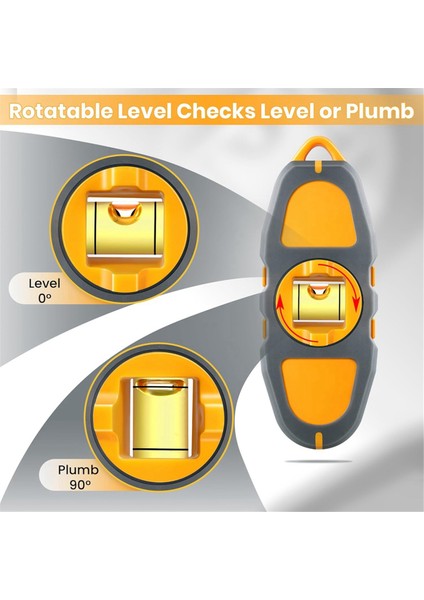 Rotatable Level Checks Level or Plumb

Level
0°

Plumb
90°