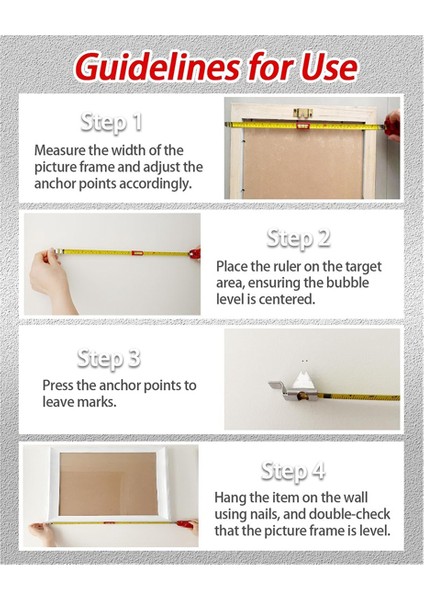 Guidelines for Use

Step 1

Measure the width of the picture frame and adjust the anchor points accordingly.

Step 2

Place the ruler on the target area, ensuring the bubble level is centered.

Step 3

Press the anchor points to leave marks.

Step 4

Hang the item on the wall using nails, and double-check that the picture frame is level.