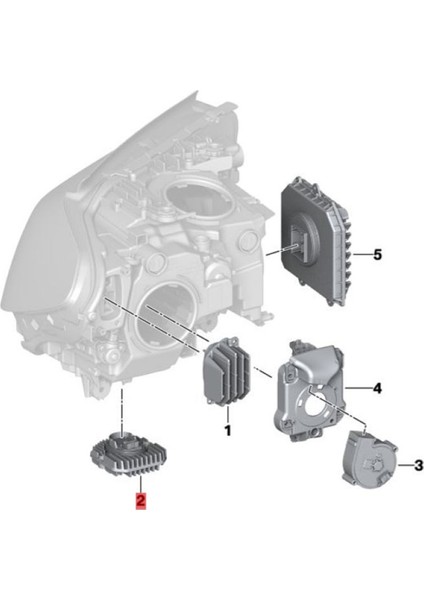 5
4
1
3
2