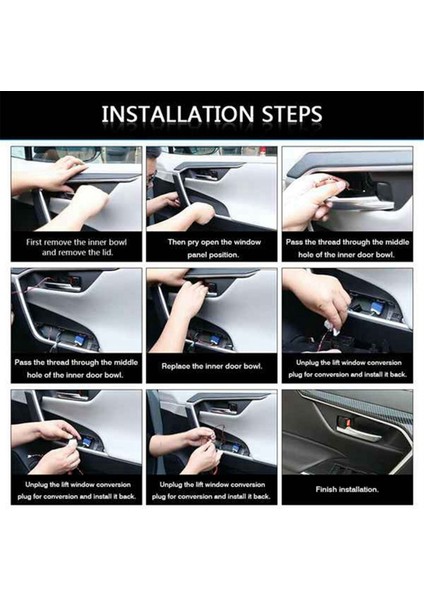 INSTALLATION STEPS

First remove the inner bowl and remove the lid.

Then pry open the window panel position.

Pass the thread through the middle hole of the inner door bowl.

Pass the thread through the middle hole of the inner door bowl.

Replace the inner door bowl.

Unplug the lift window conversion plug for conversion and install it back.

Unplug the lift window conversion plug for conversion and install it back.

Unplug the lift window conversion plug for conversion and install it back.

Finish installation.