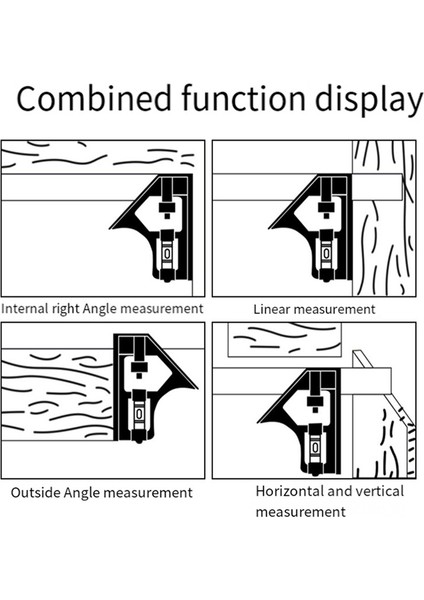 Combined function display

Internal right Angle measurement

Linear measurement

Outside Angle measurement

Horizontal and vertical measurement