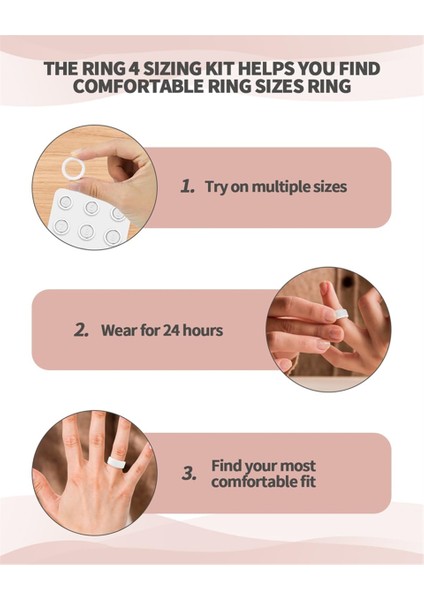 THE RING 4 SIZING KIT HELPS YOU FIND COMFORTABLE RING SIZES RING

1. Try on multiple sizes

2. Wear for 24 hours

3. Find your most comfortable fit