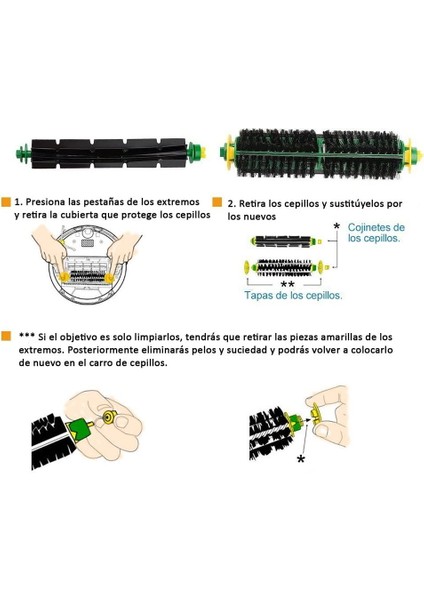 1. Presiona las pestañas de los extremos y retira la cubierta que protege los cepillos

2. Retira los cepillos y sustitúyelos por los nuevos

*
Cojinetes de los cepillos.

**
Tapas de los cepillos.

*** Si el objetivo es solo limpiarlos, tendrás que retirar las piezas amarillas de los extremos. Posteriormente eliminarás pelos y suciedad y podrás volver a colocarlo de nuevo en el carro de cepillos.

*