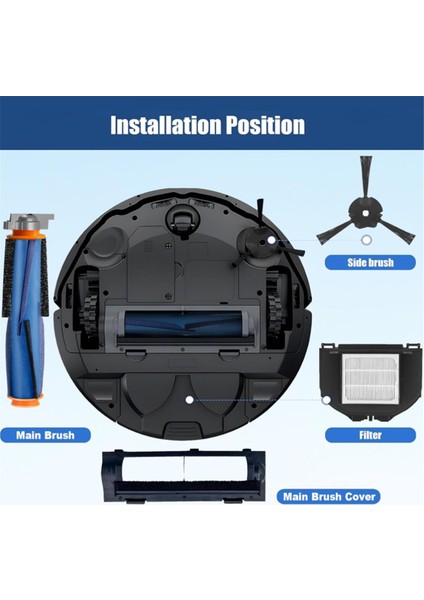 Installation Position

Side brush

Main Brush

Filter

Main Brush Cover