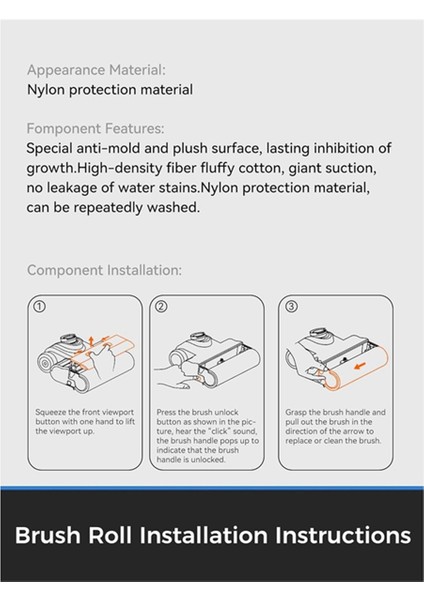 Appearance Material:
Nylon protection material

Fomponent Features:
Special anti-mold and plush surface, lasting inhibition of growth.High-density fiber fluffy cotton, giant suction, no leakage of water stains.Nylon protection material, can be repeatedly washed.

Component Installation:

①
Squeeze the front viewport button with one hand to lift the viewport up.

②
Press the brush unlock button as shown in the picture, hear the "click" sound, the brush handle pops up to indicate that the brush handle is unlocked.

③
Grasp the brush handle and pull out the brush in the direction of the arrow to replace or clean the brush.

Brush Roll Installation Instructions