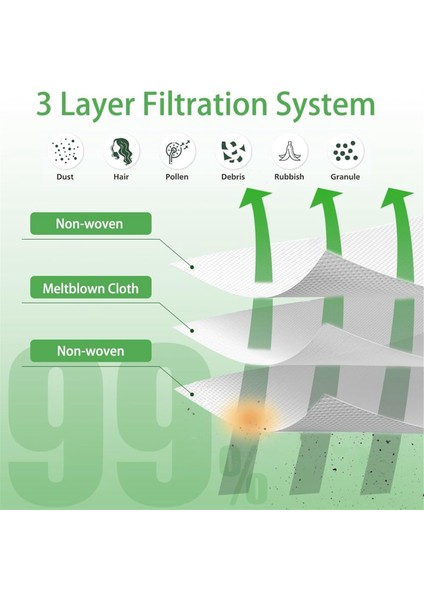 3 Layer Filtration System

Dust Hair Pollen Debris Rubbish Granule

Non-woven

Meltblown Cloth

Non-woven

99%