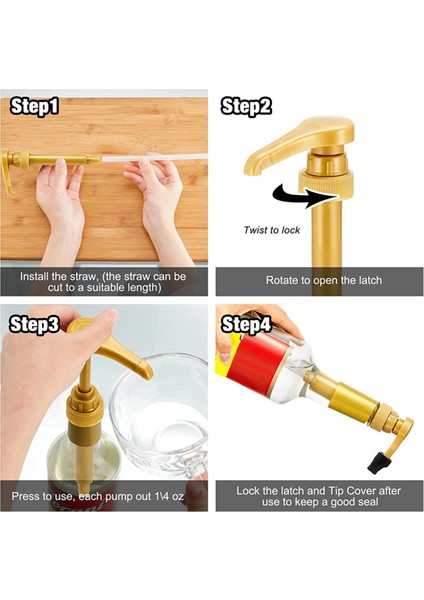 Step1

Install the straw, (the straw can be cut to a suitable length)

Step2

Twist to lock

Rotate to open the latch

Step3

Press to use, each pump out 1\4 oz

Step4

Lock the latch and Tip Cover after use to keep a good seal