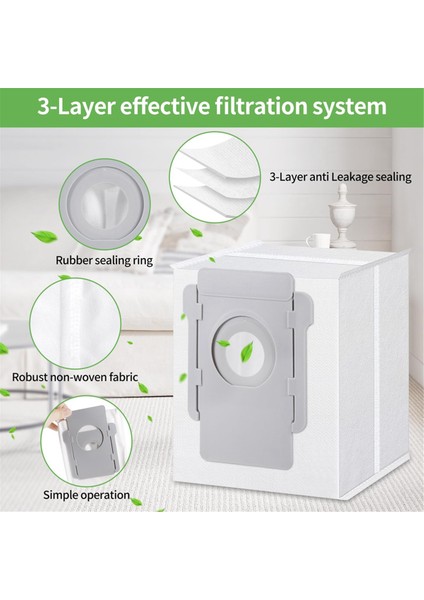 3-Layer effective filtration system

3-Layer anti Leakage sealing

Rubber sealing ring

Robust non-woven fabric

Simple operation