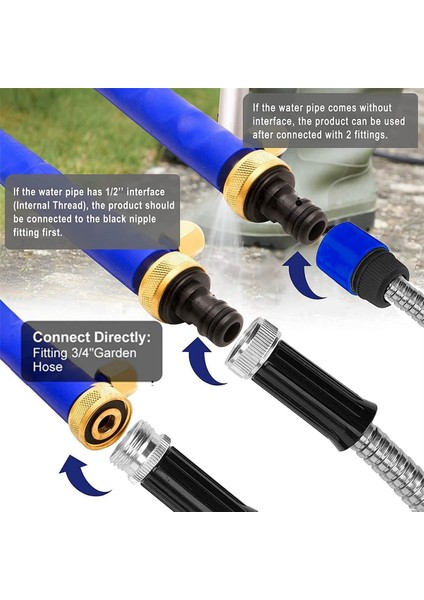 If the water pipe comes without interface, the product can be used after connected with 2 fittings.

If the water pipe has 1/2'' interface (Internal Thread), the product should be connected to the black nipple fitting first.

Connect Directly:
Fitting 3/4"Garden Hose