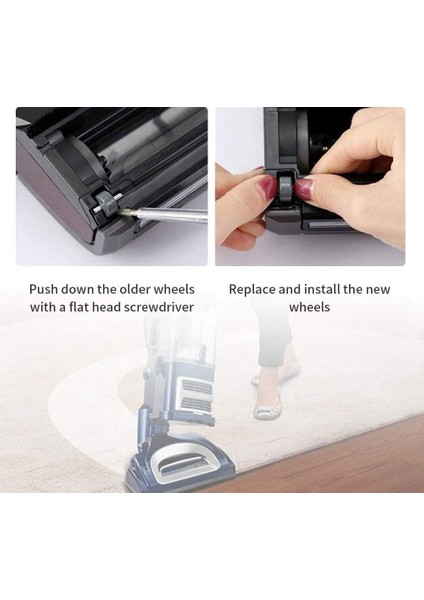 Push down the older wheels with a flat head screwdriver

Replace and install the new wheels