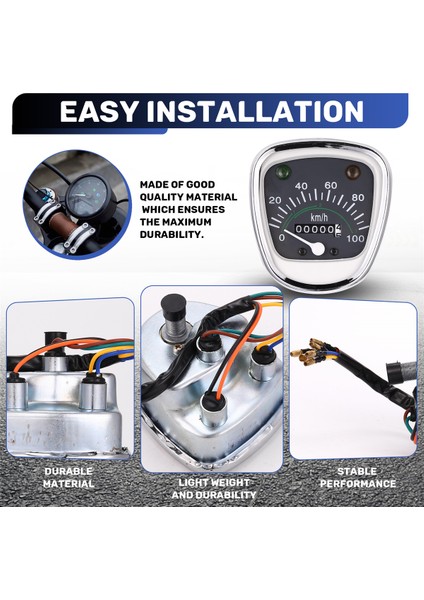 EASY INSTALLATION

MADE OF GOOD QUALITY MATERIAL WHICH ENSURES THE MAXIMUM DURABILITY.

20 40 60 80 0 100 km/h 00000

DURABLE MATERIAL

LIGHT WEIGHT AND DURABILITY

STABLE PERFORMANCE