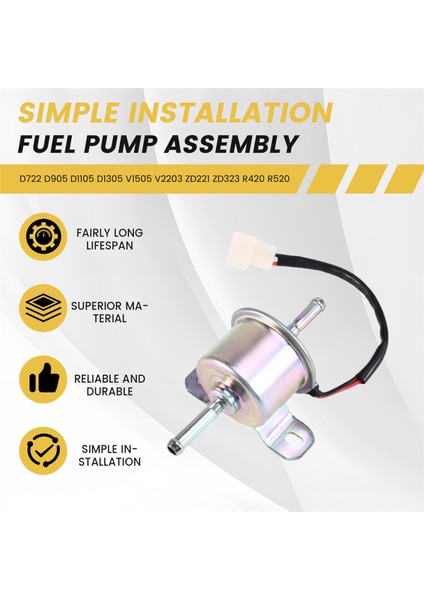 SIMPLE INSTALLATION
FUEL PUMP ASSEMBLY

D722 D905 D1105 D1305 V1505 V2203 ZD221 ZD323 R420 R520

FAIRLY LONG LIFESPAN

SUPERIOR MATERIAL

RELIABLE AND DURABLE

SIMPLE INSTALLATION