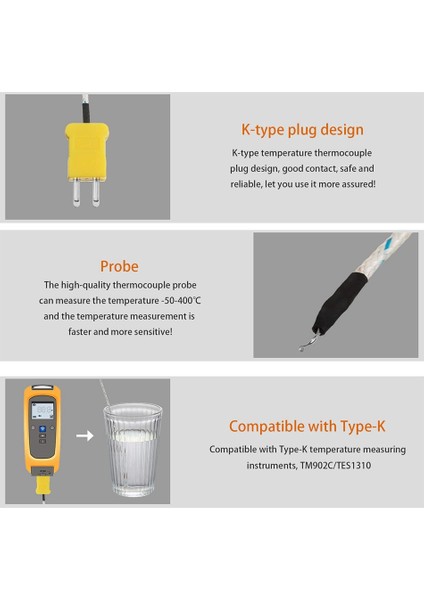 K-type plug design

K-type temperature thermocouple plug design, good contact, safe and reliable, let you use it more assured!

Probe

The high-quality thermocouple probe can measure the temperature -50-400℃ and the temperature measurement is faster and more sensitive!

Compatible with Type-K

Compatible with Type-K temperature measuring instruments, TM902C/TES1310