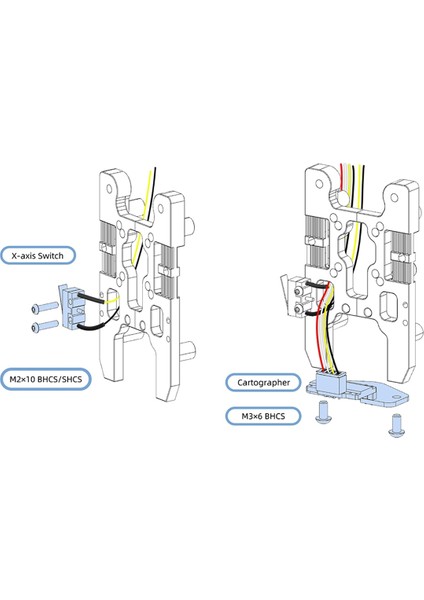 X-axis Switch

M2×10 BHCS/SHCS

Cartographer

M3×6 BHCS