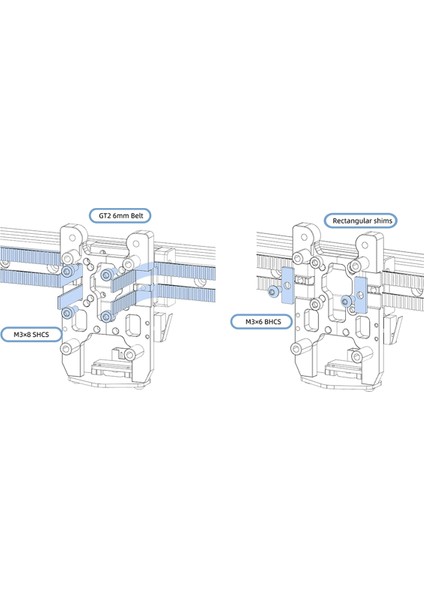 GT2 6mm Belt

M3×8 SHCS

Rectangular shims

M3×6 BHCS