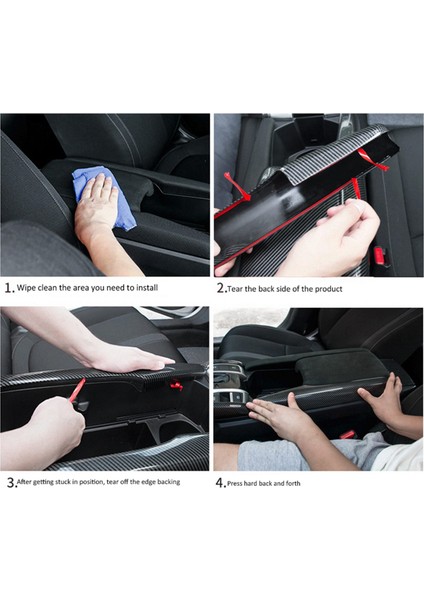 1. Wipe clean the area you need to install

2. Tear the back side of the product

3. After getting stuck in position, tear off the edge backing

4. Press hard back and forth