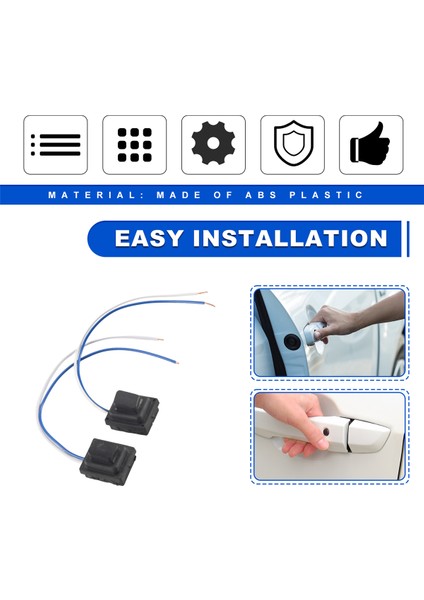 MATERIAL: MADE OF ABS PLASTIC

EASY INSTALLATION