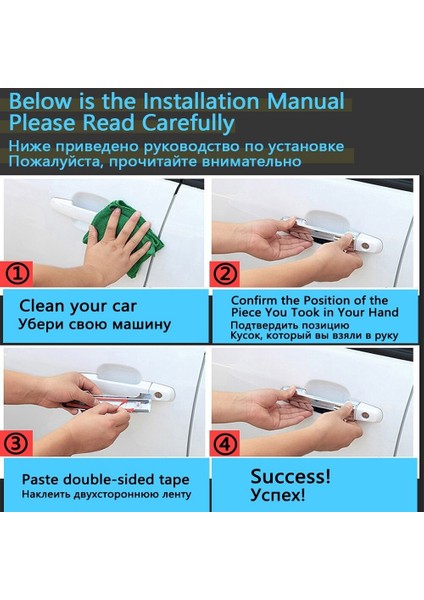 Below is the Installation Manual
Please Read Carefully
Ниже приведено руководство по установке
Пожалуйста, прочитайте внимательно

①

Clean your car
Убери свою машину

②

Confirm the Position of the Piece You Took in Your Hand
Подтвердить позицию
Кусок, который вы взяли в руку

③

Paste double-sided tape
Наклеить двухстороннюю ленту

④

Success!
Успех!