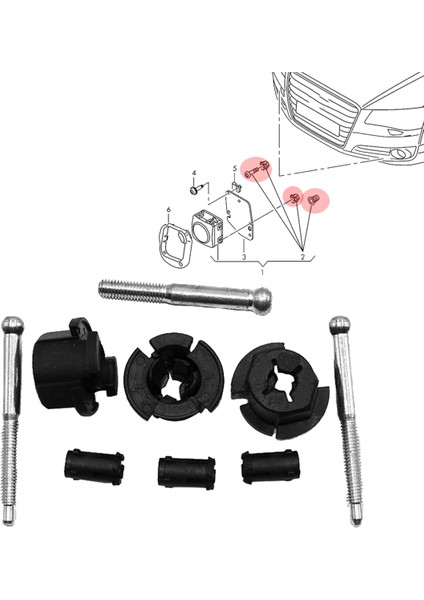 4
5
6
3
2
1