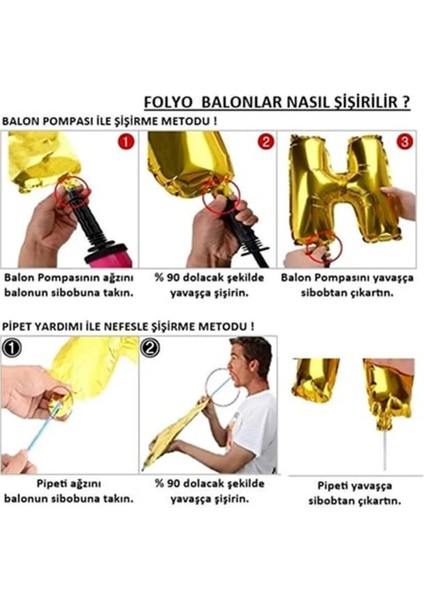 FOLYO BALONLAR NASIL ŞİŞİRİLİR ?

BALON POMPASI İLE ŞİŞİRME METODU !

1

2

3

Balon Pompasının ağzını balonun sibobuna takın.

% 90 dolacak şekilde yavaşça şişirin.

Balon Pompasını yavaşça sibobtan çıkartın.

PİPET YARDIMI İLE NEFESLE ŞİŞİRME METODU !

1

2

Pipeti ağzını balonun sibobuna takın.

% 90 dolacak şekilde yavaşça şişirin.

Pipeti yavaşça sibobtan çıkartın.