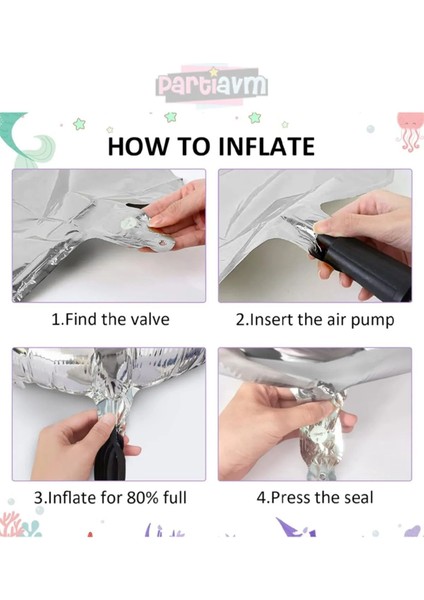 partiavm

HOW TO INFLATE

1.Find the valve

2.Insert the air pump

3.Inflate for 80% full

4.Press the seal