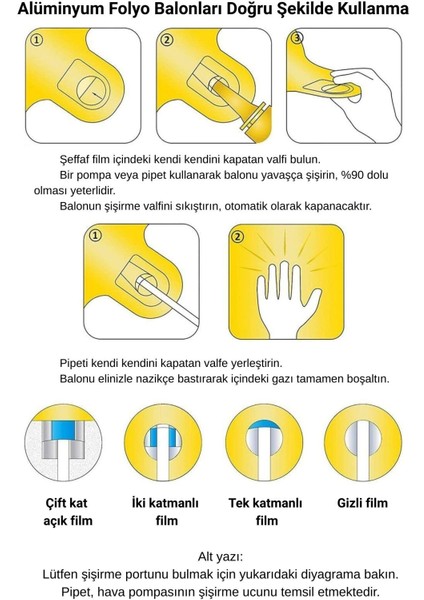 Alüminyum Folyo Balonları Doğru Şekilde Kullanma

1

2

3

Şeffaf film içindeki kendi kendini kapatan valfi bulun.

Bir pompa veya pipet kullanarak balonu yavaşça şişirin, %90 dolu olması yeterlidir.

Balonun şişirme valfini sıkıştırın, otomatik olarak kapanacaktır.

1

2

Pipeti kendi kendini kapatan valfe yerleştirin.

Balonu elinizle nazikçe bastırarak içindeki gazı tamamen boşaltın.

Çift kat açık film

İki katmanlı film

Tek katmanlı film

Gizli film

Alt yazı:
Lütfen şişirme portunu bulmak için yukarıdaki diyagrama bakın.
Pipet, hava pompasının şişirme ucunu temsil etmektedir.