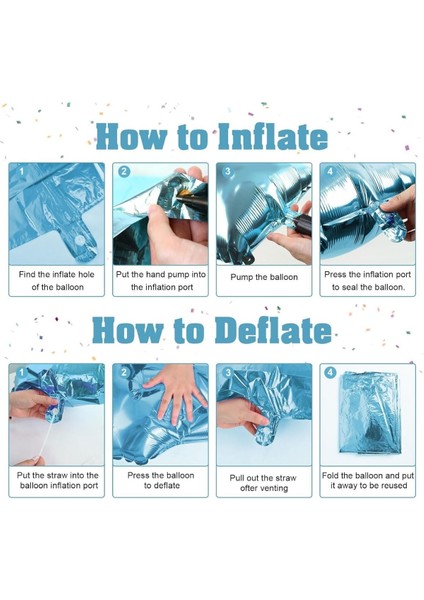 How to Inflate

1
Find the inflate hole of the balloon

2
Put the hand pump into the inflation port

3
Pump the balloon

4
Press the inflation port to seal the balloon.

How to Deflate

1
Put the straw into the balloon inflation port

2
Press the balloon to deflate

3
Pull out the straw ofter venting

4
Fold the balloon and put it away to be reused