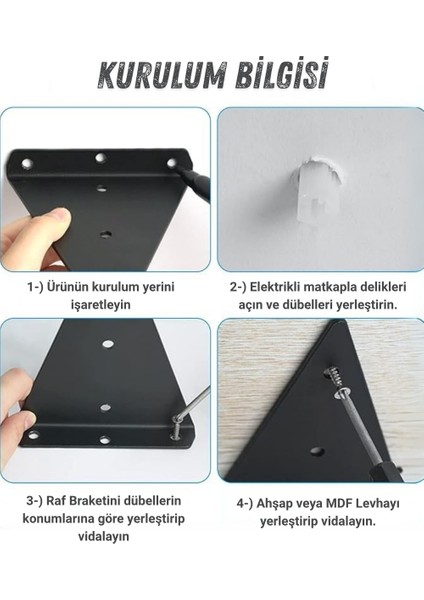 KURULUM BİLGİSİ

1-) Ürünün kurulum yerini işaretleyin

2-) Elektrikli matkapla delikleri açın ve dübelleri yerleştirin.

3-) Raf Braketini dübellerin konumlarına göre yerleştirip vidalayın

4-) Ahşap veya MDF Levhayı yerleştirip vidalayın.