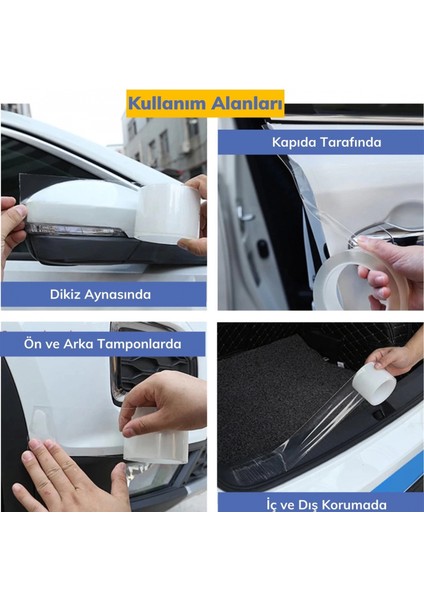 Kullanım Alanları

Kapıda Tarafında

Dikiz Aynasında

Ön ve Arka Tamponlarda

İç ve Dış Korumada