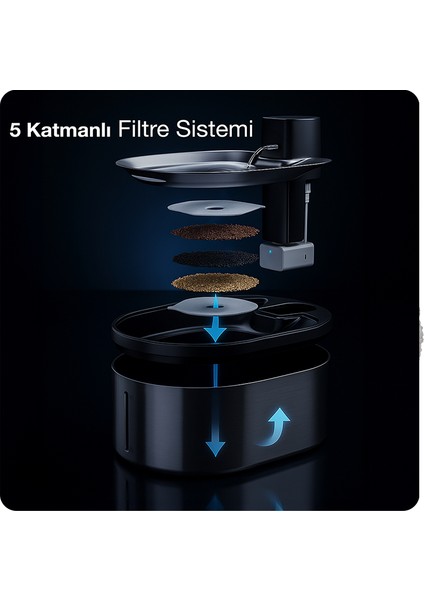 5 Katmanlı Filtre Sistemi