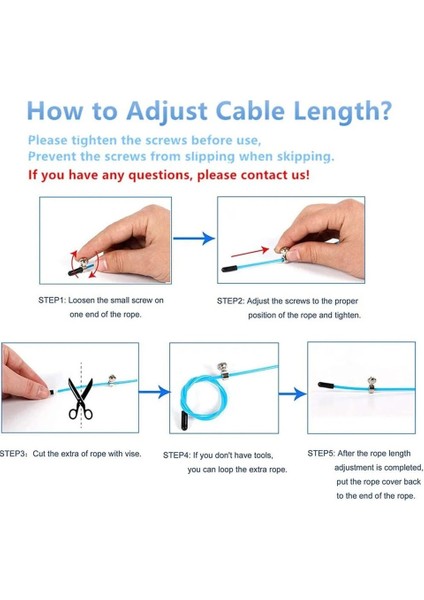 How to Adjust Cable Length?

Please tighten the screws before use,
Prevent the screws from slipping when skipping.

If you have any questions, please contact us!

STEP1: Loosen the small screw on one end of the rope.

STEP2: Adjust the screws to the proper position of the rope and tighten.

STEP3: Cut the extra of rope with vise.

STEP4: If you don't have tools, you can loop the extra rope.

STEP5: After the rope length adjustment is completed, put the rope cover back to the end of the rope.