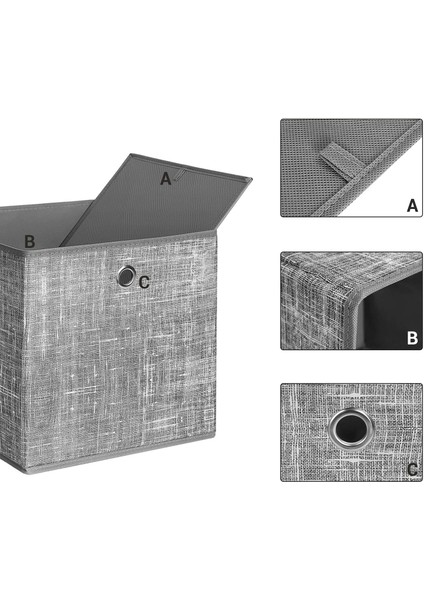 A
B
C
A
B
C