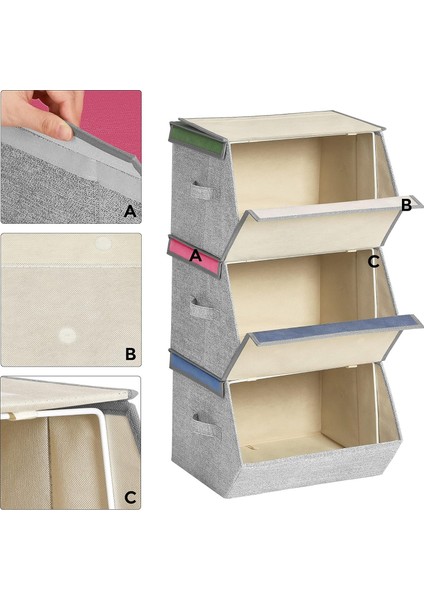 A

B

C

B

A

C