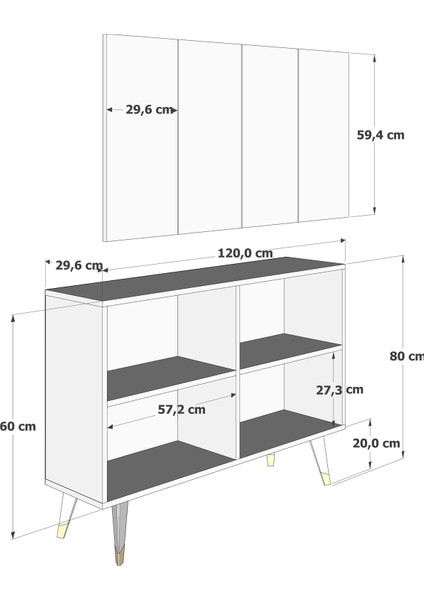 29,6 cm
59,4 cm
29,6 cm
120,0 cm
80 cm
27,3 cm
57,2 cm
60 cm
20,0 cm