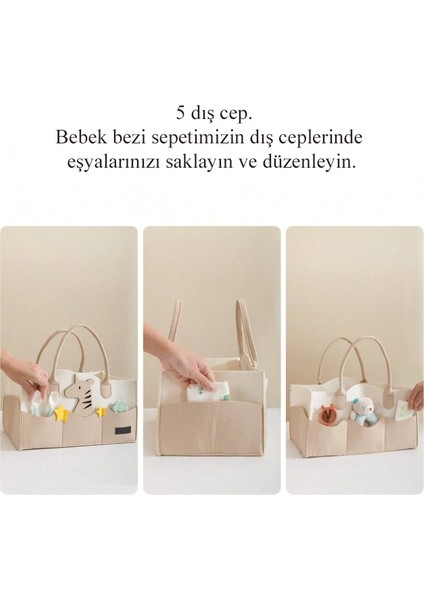 5 dış cep.
Bebek bezi sepetimizin dış ceplerinde eşyalarınızı saklayın ve düzenleyin.