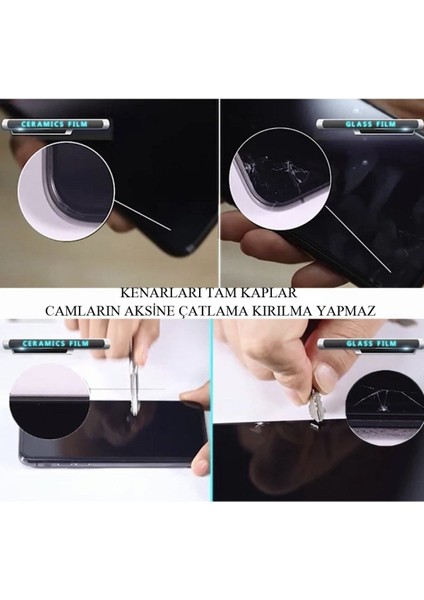 CERAMICS FILM

GLASS FILM

KENARLARI TAM KAPLAR
CAMLARIN AKSİNE ÇATLAMA KIRILMA YAPMAZ

CERAMICS FILM

GLASS FILM