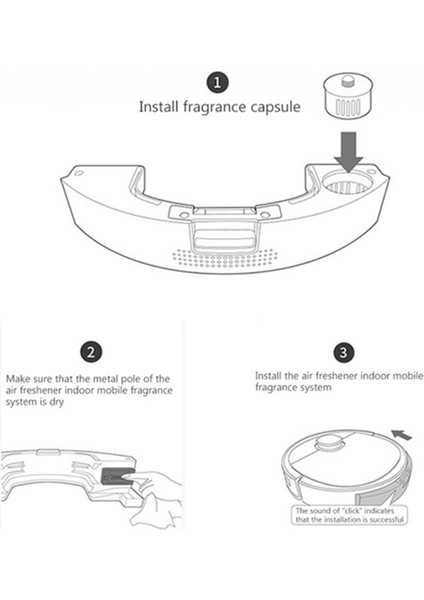 1

Install fragrance capsule

2

Make sure that the metal pole of the air freshener indoor mobile fragrance system is dry

3

Install the air freshener indoor mobile fragrance system

The sound of "click" indicates that the installation is successful