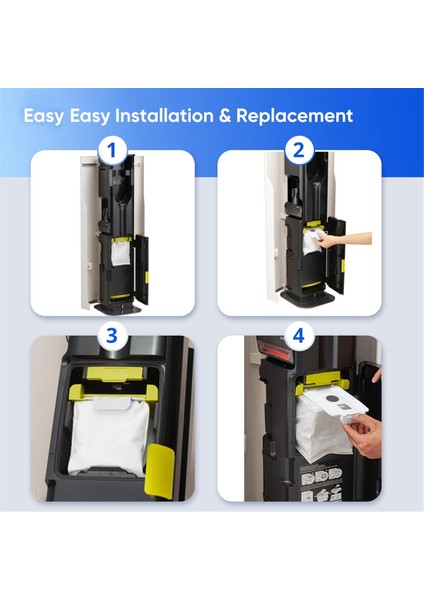 Easy Easy Installation & Replacement

1

2

3

4