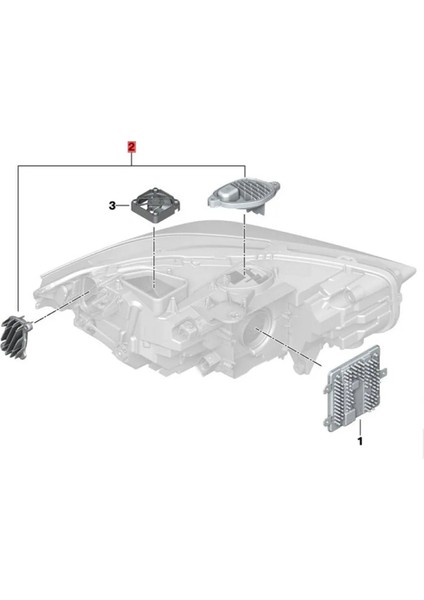 2
3
1