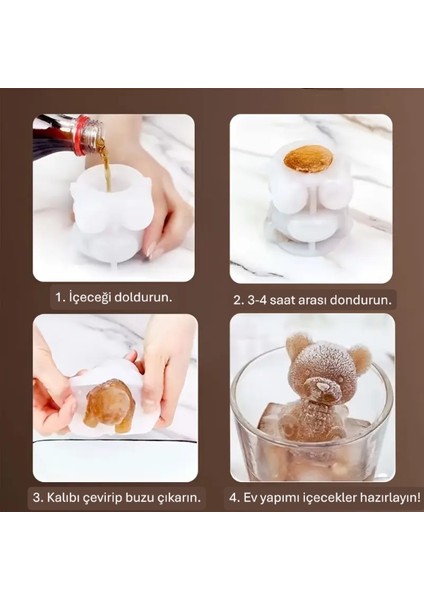 1. İçeceği doldurun.

2. 3-4 saat arası dondurun.

3. Kalıbı çevirip buzu çıkarın.

4. Ev yapımı içecekler hazırlayın!