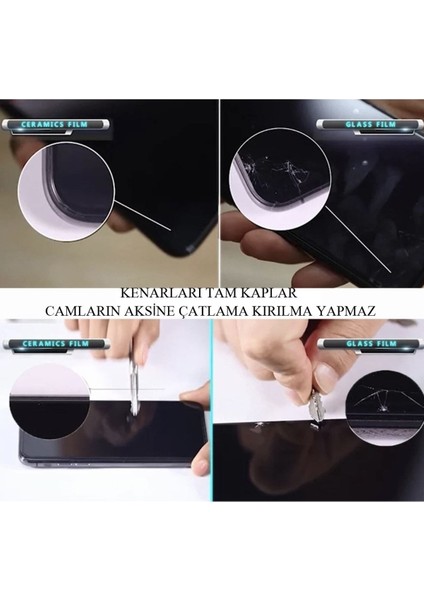 CERAMICS FILM

GLASS FILM

KENARLARI TAM KAPLAR
CAMLARIN AKSİNE ÇATLAMA KIRILMA YAPMAZ

CERAMICS FILM

GLASS FILM