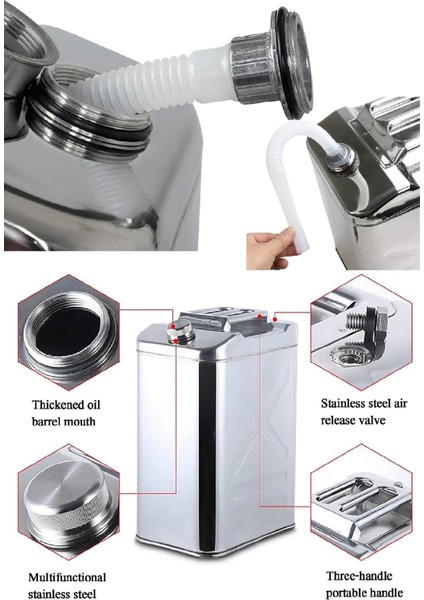 Thickened oil barrel mouth

Stainless steel air release valve

Multifunctional stainless steel

Three-handle portable handle