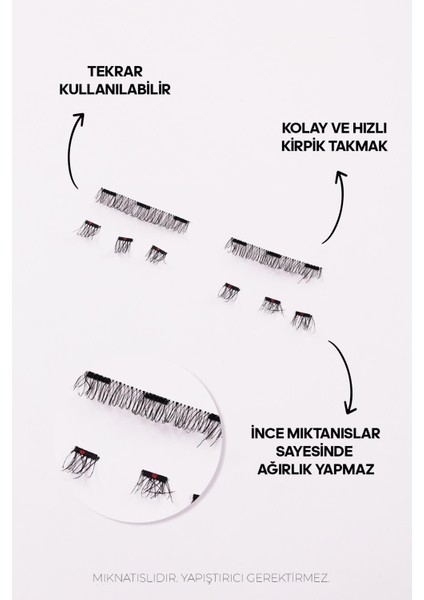 TEKRAR KULLANILABİLİR

KOLAY VE HIZLI KİRPİK TAKMAK

İNCE MIKTANISLAR SAYESİNDE AĞIRLIK YAPMAZ

MIKNATISLIDIR. YAPIŞTIRICI GEREKTİRMEZ.